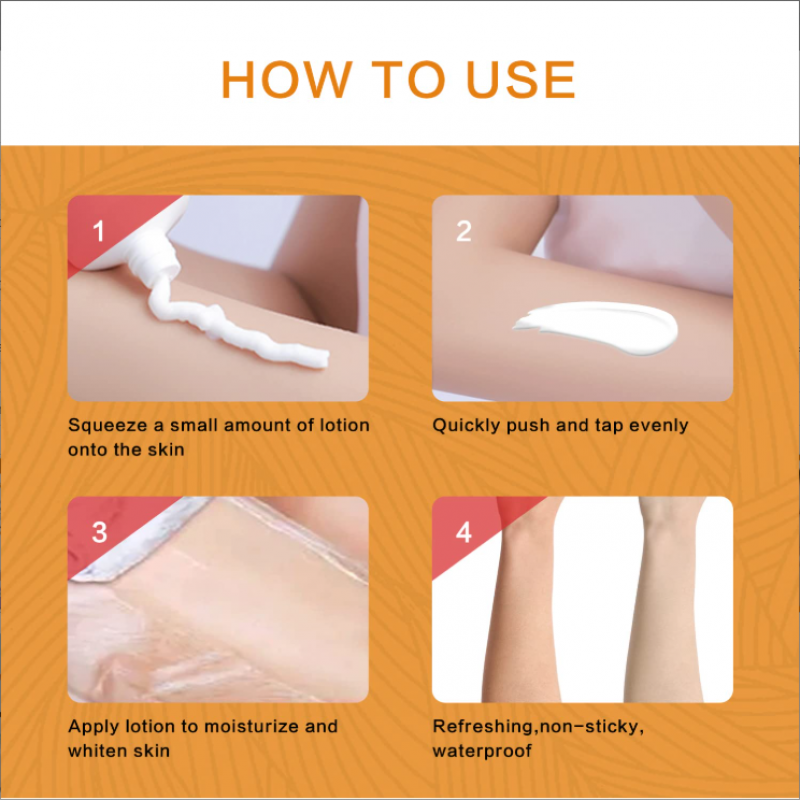 HOW TO USE

1

Squeeze a small amount of lotion onto the skin

2

Quickly push and tap evenly

3

Apply lotion to moisturize and whiten skin

4

Refreshing,non-sticky, waterproof